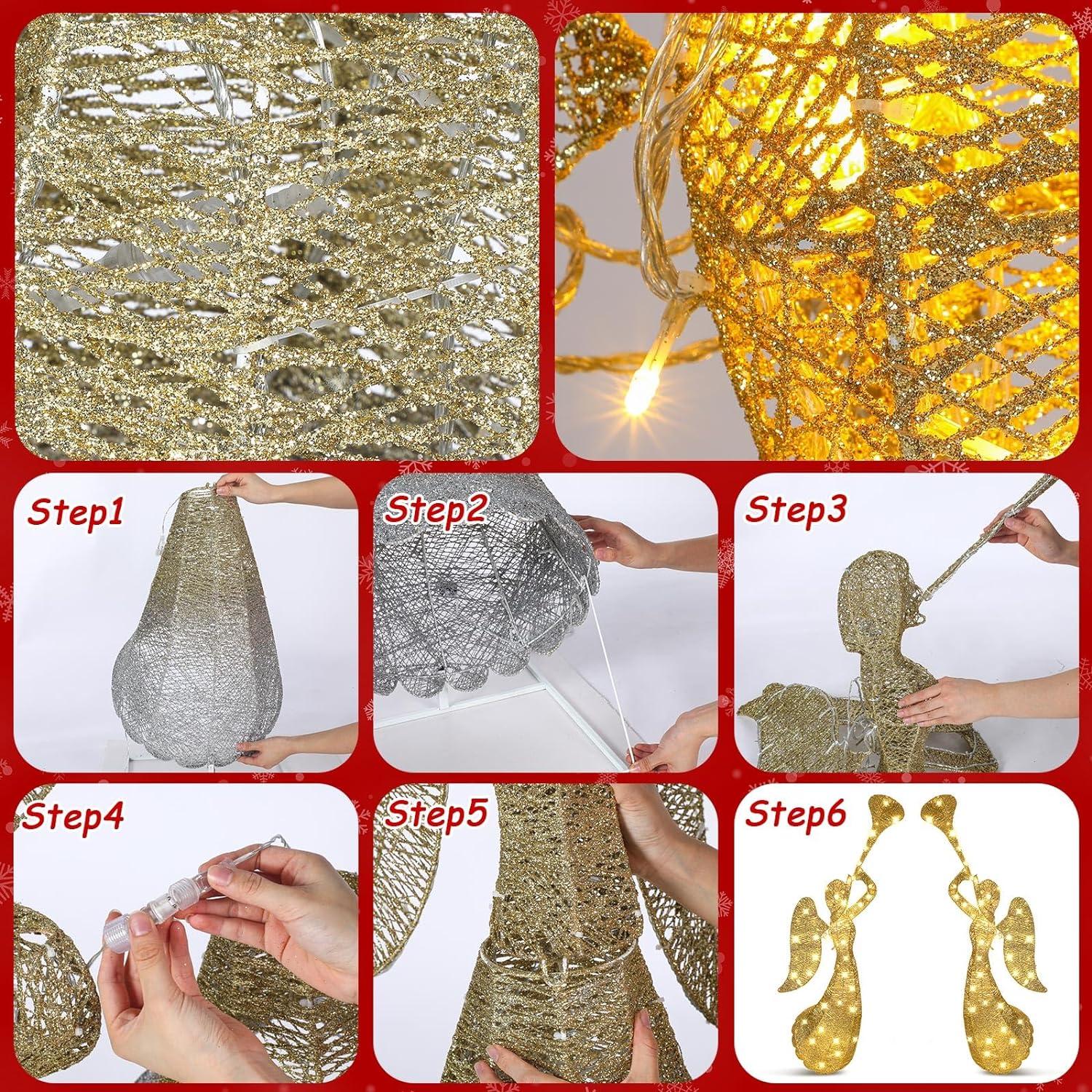 Step1

Step2

Step3

Step4

Step5

Step6